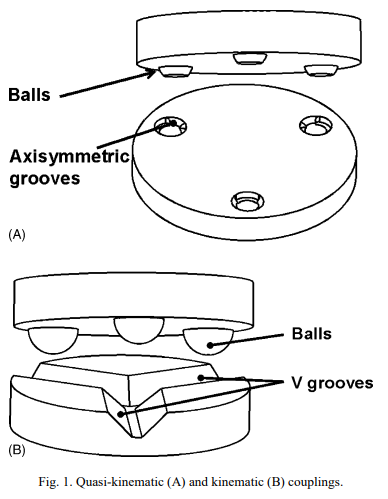 Balls

Axisymmetric grooves

(A)

Balls

V grooves

(B)

Fig. 1. Quasi-kinematic (A) and kinematic (B) couplings.