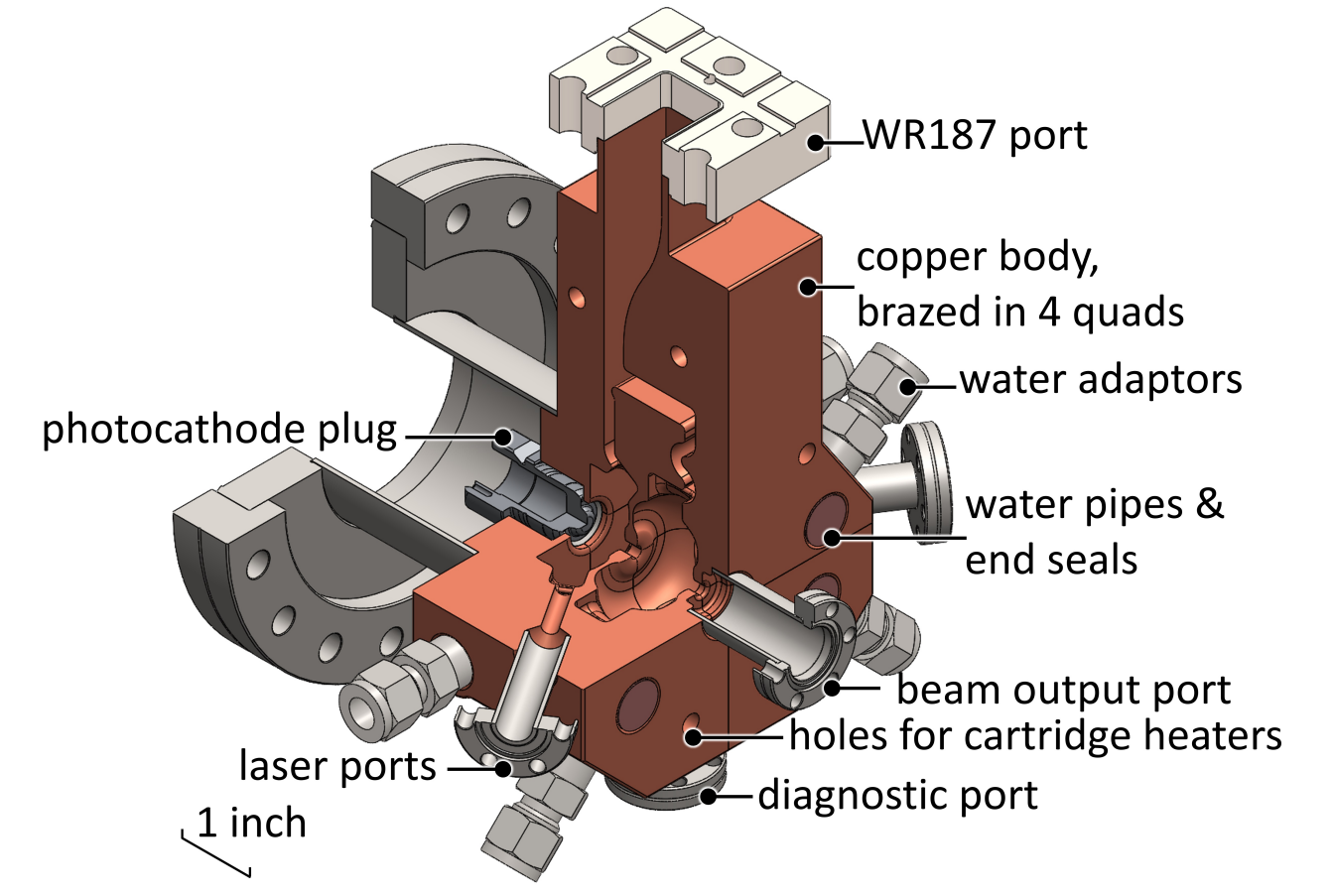 WR187 port

copper body, brazed in 4 quads

water adaptors

photocathode plug

water pipes & end seals

beam output port

holes for cartridge heaters

laser ports

diagnostic port

1 inch