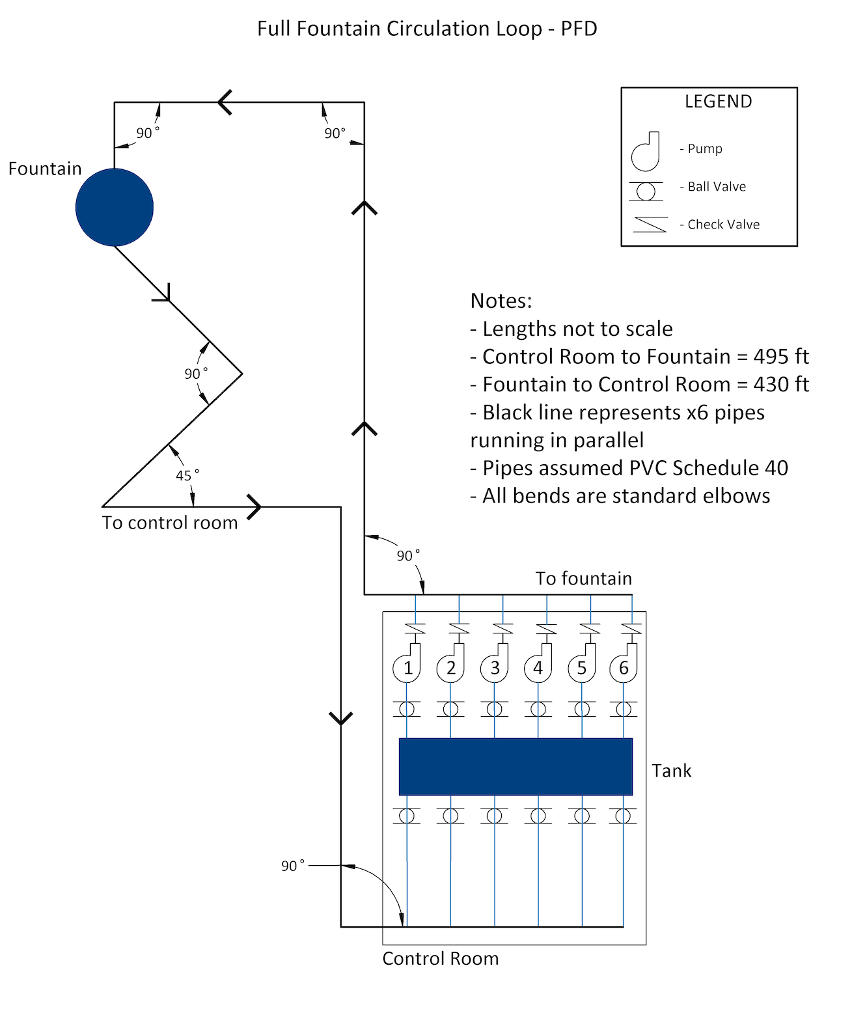 Full Fountain Circulation Loop - PFD

LEGEND
- Pump
- Ball Valve
- Check Valve

Fountain

90°

90°

90°

45°

To control room

Notes:
- Lengths not to scale
- Control Room to Fountain = 495 ft
- Fountain to Control Room = 430 ft
- Black line represents x6 pipes running in parallel
- Pipes assumed PVC Schedule 40
- All bends are standard elbows

90°

To fountain

1 2 3 4 5 6

Tank

90°

Control Room