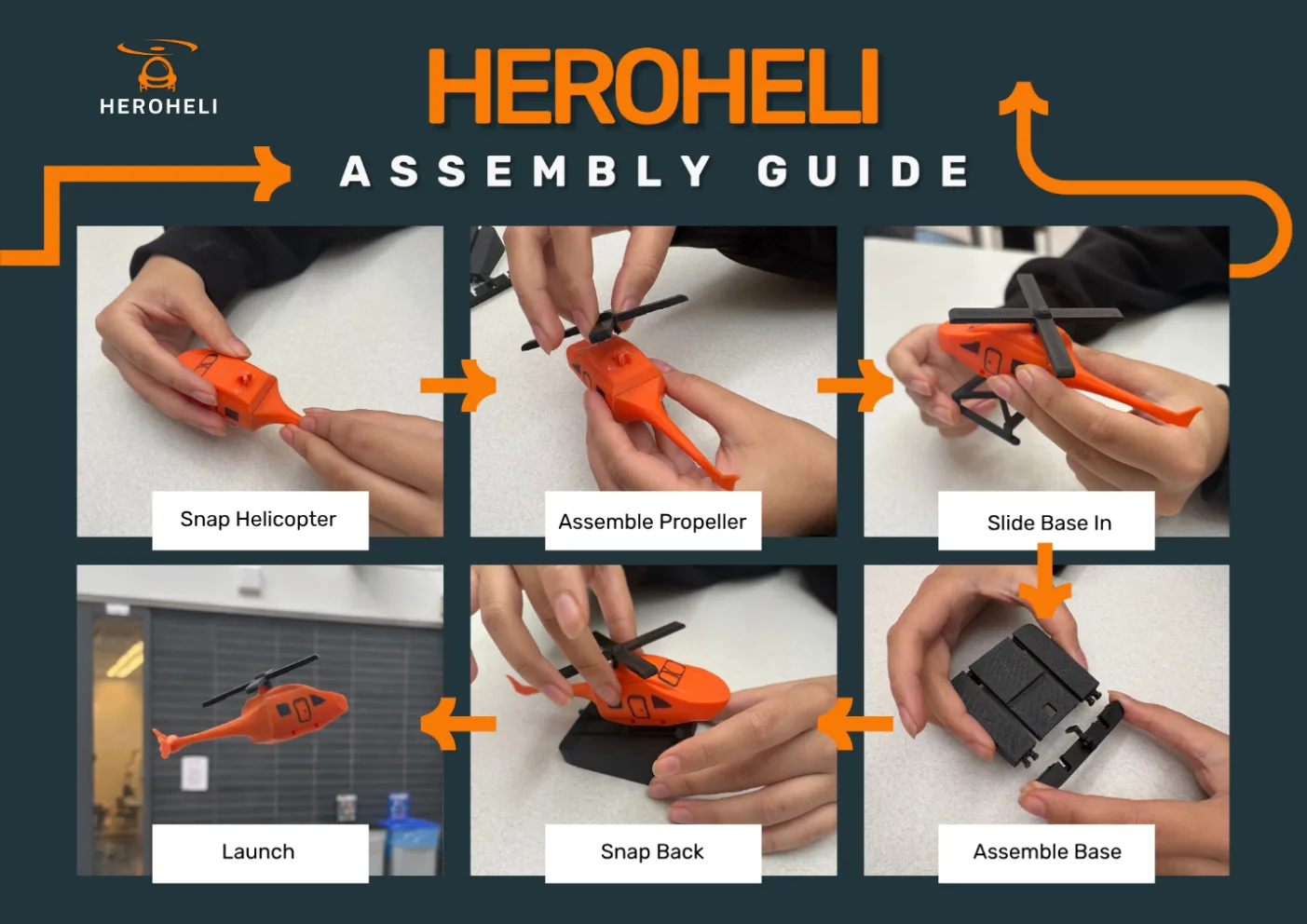 HEROHELI

HEROHELI

ASSEMBLY GUIDE

Snap Helicopter

Assemble Propeller

Slide Base In

Assemble Base

Snap Back

Launch