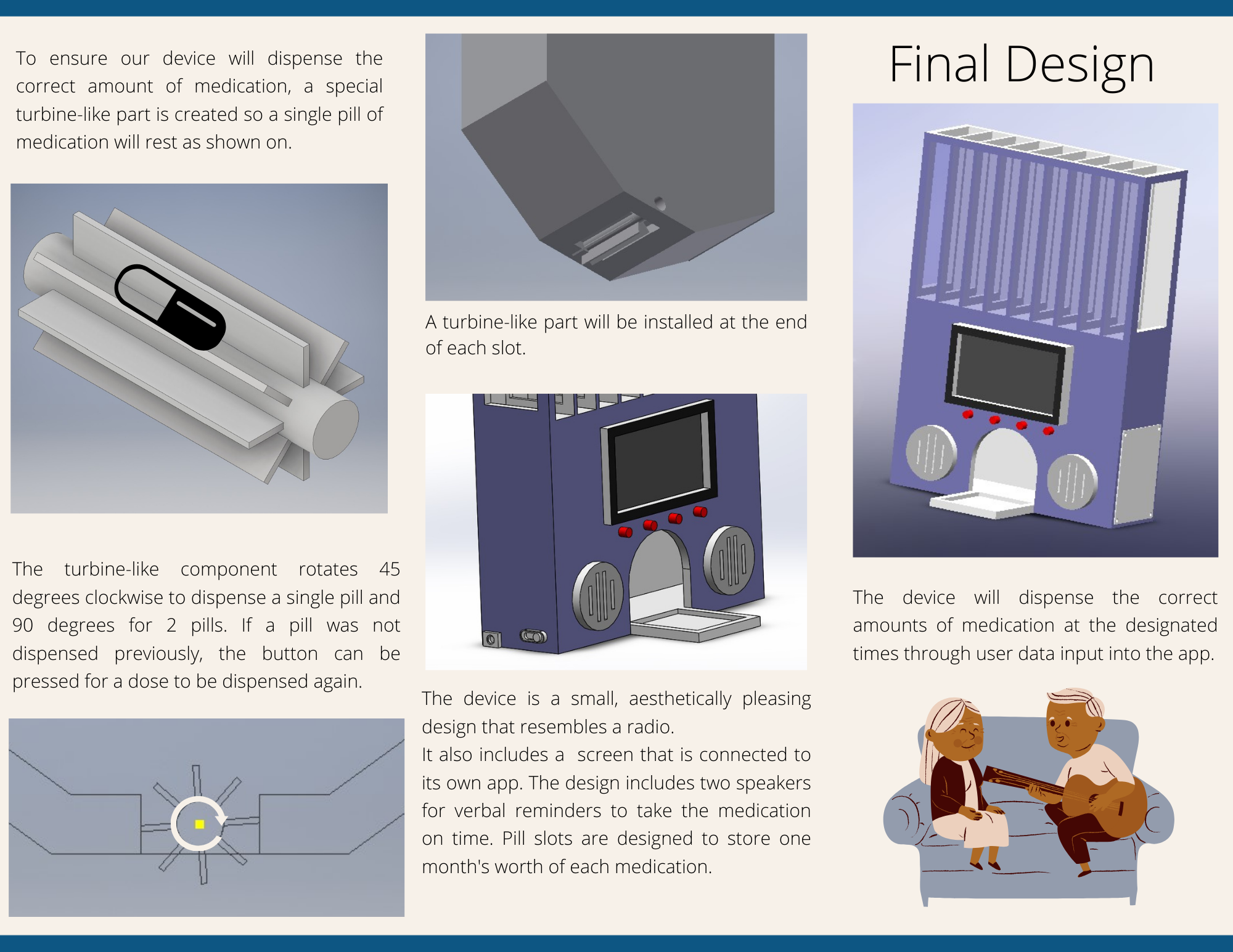 To ensure our device will dispense the correct amount of medication, a special turbine-like part is created so a single pill of medication will rest as shown on.

The turbine-like component rotates 45 degrees clockwise to dispense a single pill and 90 degrees for 2 pills. If a pill was not dispensed previously, the button can be pressed for a dose to be dispensed again.

A turbine-like part will be installed at the end of each slot.

The device is a small, aesthetically pleasing design that resembles a radio.
It also includes a screen that is connected to its own app. The design includes two speakers for verbal reminders to take the medication on time. Pill slots are designed to store one month's worth of each medication.

Final Design

The device will dispense the correct amounts of medication at the designated times through user data input into the app.