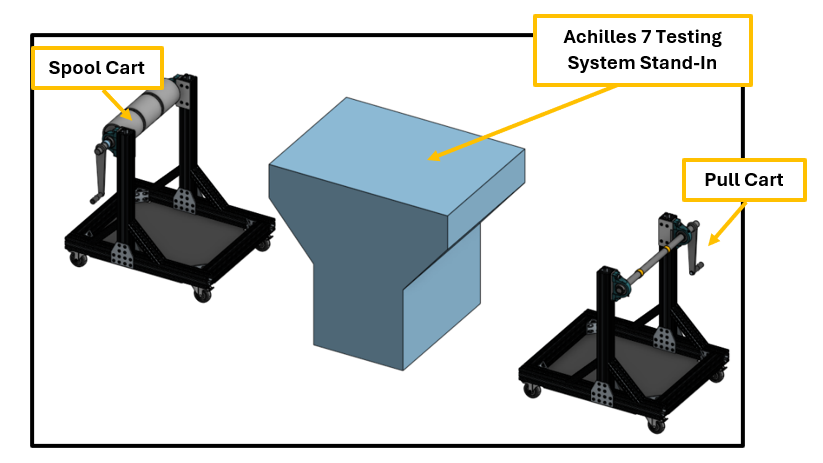 Spool Cart

Achilles 7 Testing System Stand-In

Pull Cart