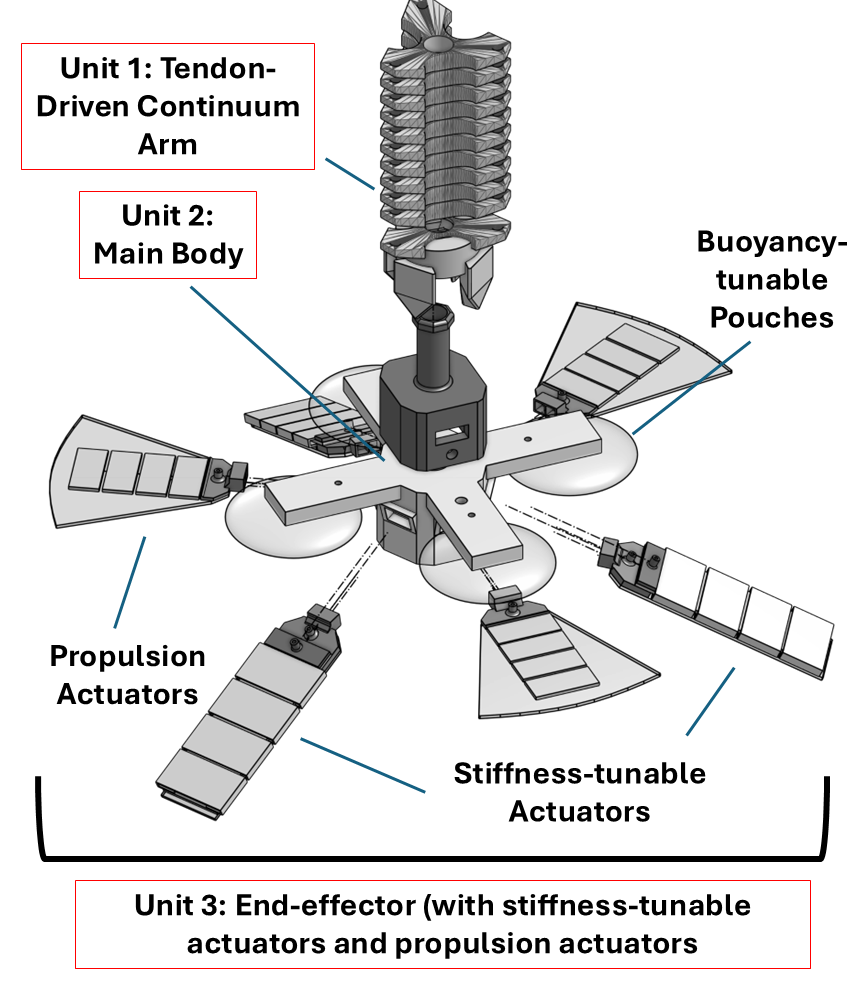 Unit 1: Tendon-Driven Continuum Arm

Unit 2: Main Body

Buoyancy-tunable Pouches

Propulsion Actuators

Stiffness-tunable Actuators

Unit 3: End-effector (with stiffness-tunable actuators and propulsion actuators