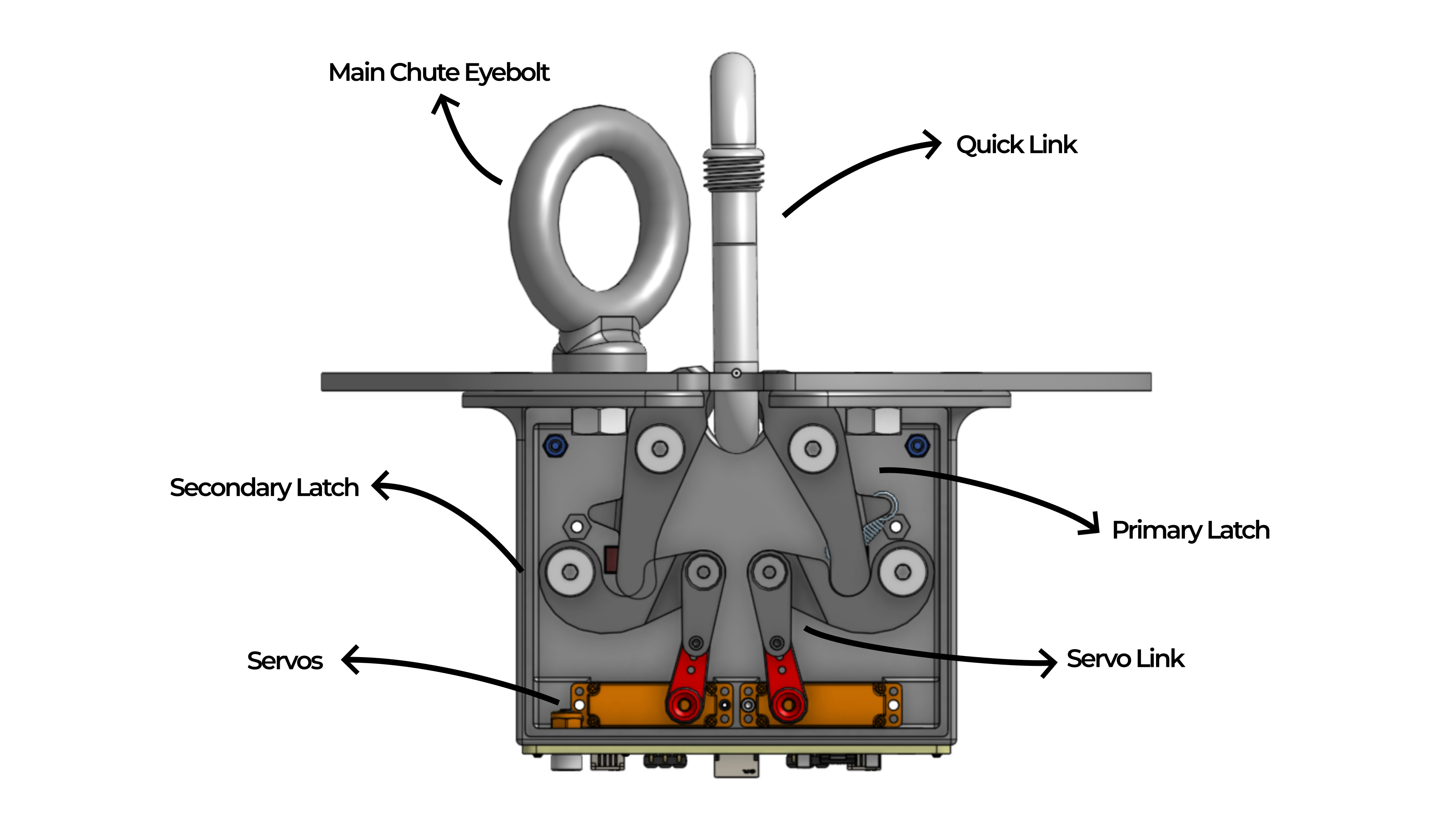 Main Chute Eyebolt

Quick Link

Secondary Latch

Primary Latch

Servos

Servo Link