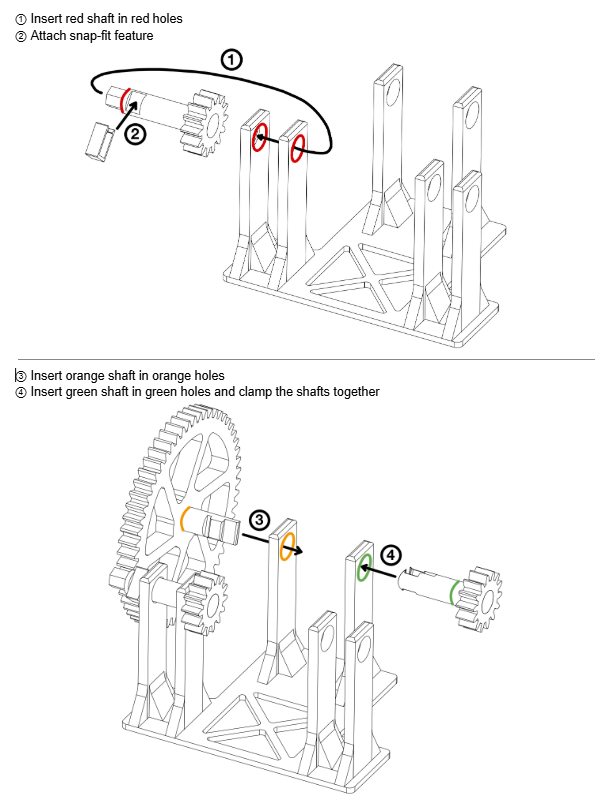 ① Insert red shaft in red holes
② Attach snap-fit feature

①

②

③ Insert orange shaft in orange holes
④ Insert green shaft in green holes and clamp the shafts together

③

④